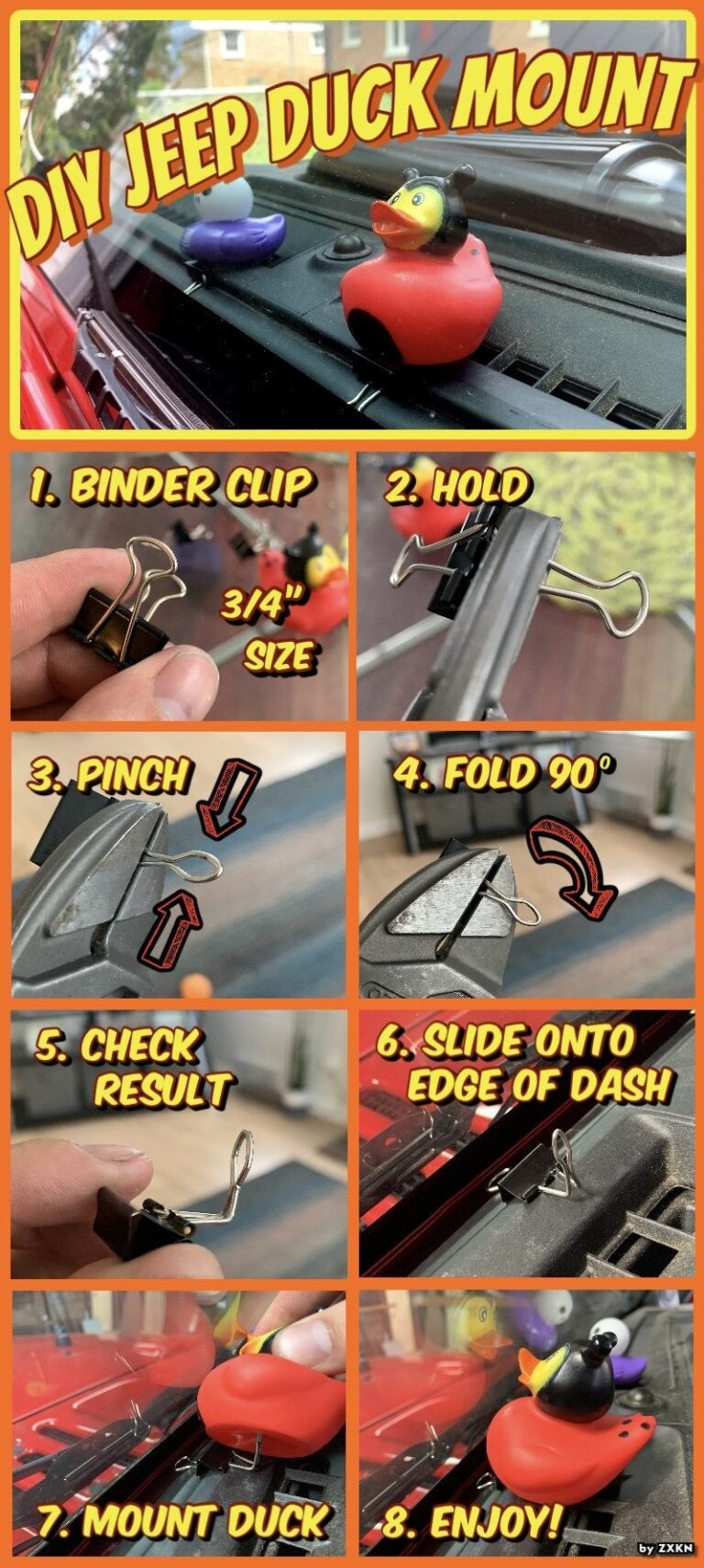 DIY JEEP DUCK MOUNT

1. BINDER CLIP

3/4" SIZE

2. HOLD

3. PINCH

4. FOLD 90°

5. CHECK RESULT

6. SLIDE ONTO EDGE OF DASH

7. MOUNT DUCK

8. ENJOY!

by ZXKN