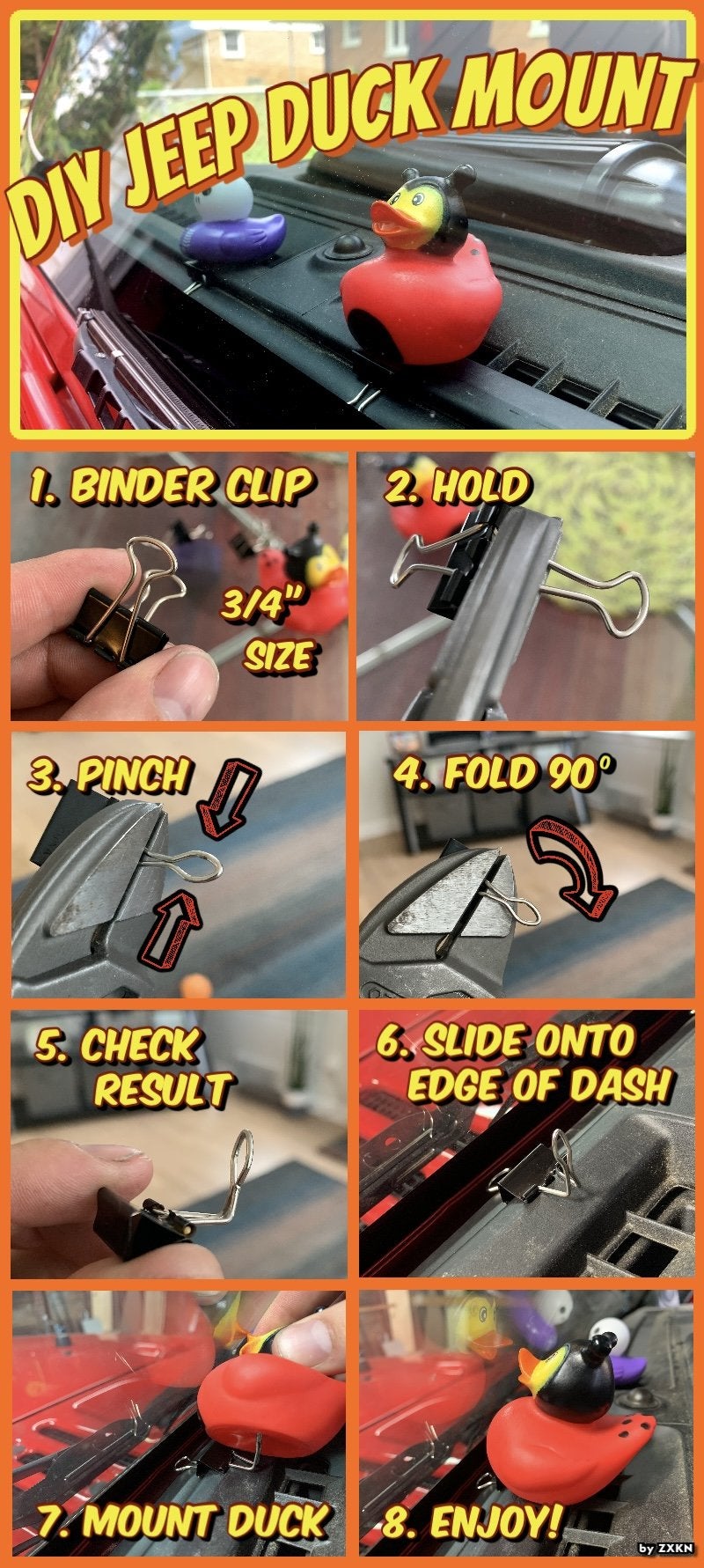 DIY JEEP DUCK MOUNT

1. BINDER CLIP

3/4" SIZE

2. HOLD

3. PINCH

4. FOLD 90°

5. CHECK RESULT

6. SLIDE ONTO EDGE OF DASH

7. MOUNT DUCK

8. ENJOY!

by ZXKN