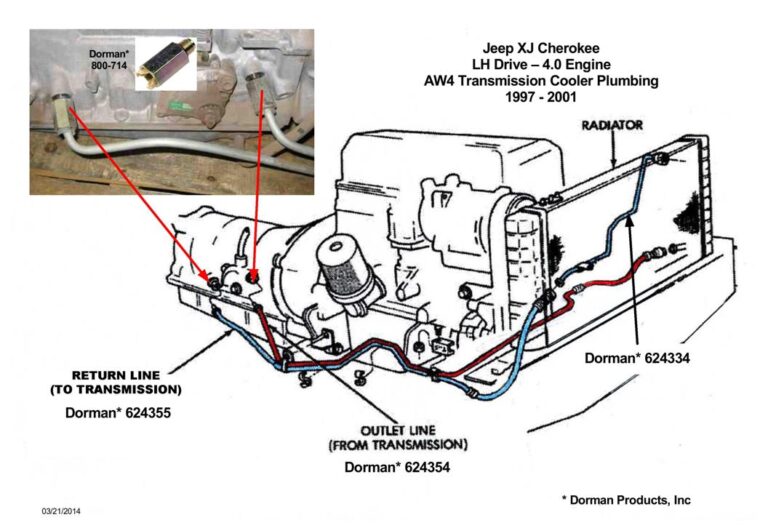 Dorman*
800-714

Jeep XJ Cherokee
LH Drive – 4.0 Engine
AW4 Transmission Cooler Plumbing
1997 - 2001

RADIATOR

Dorman* 624334

RETURN LINE
(TO TRANSMISSION)
Dorman* 624355

OUTLET LINE
(FROM TRANSMISSION)
Dorman* 624354

* Dorman Products, Inc

03/21/2014